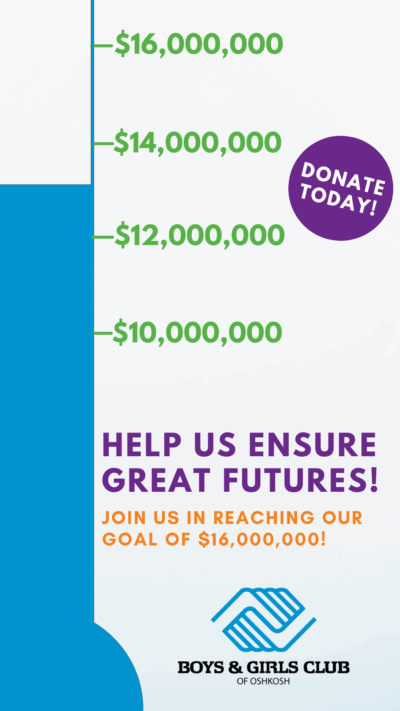 $16,000,000

$14,000,000

DONATE TODAY!

$12,000,000

$10,000,000

HELP US ENSURE GREAT FUTURES!

JOIN US IN REACHING OUR GOAL OF $16,000,000!

BOYS & GIRLS CLUB
OF OSHKOSH